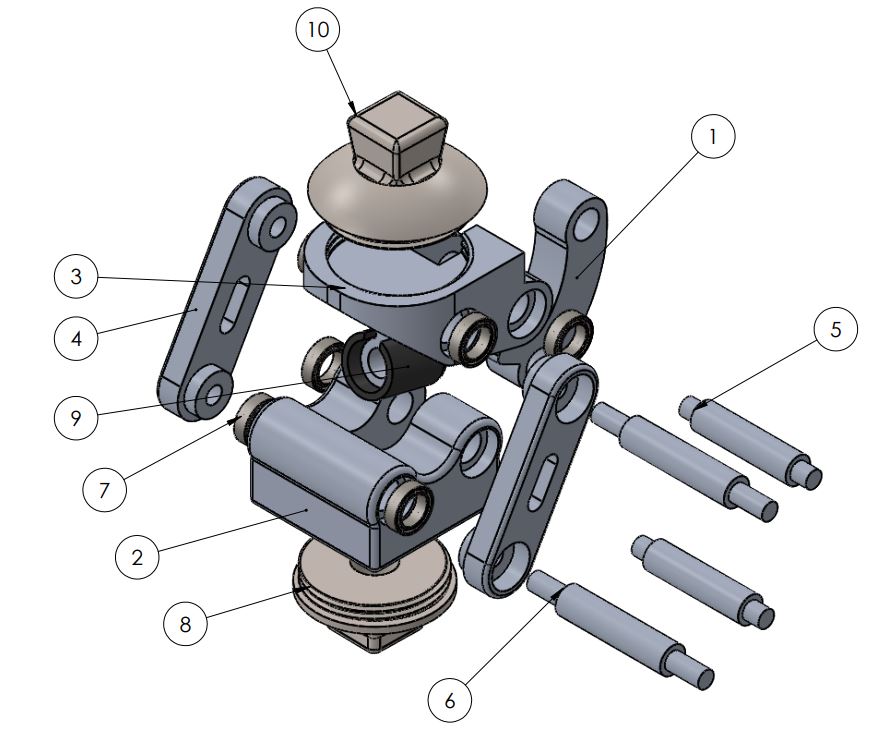 10
1
3
4
5
9
7
2
8
6